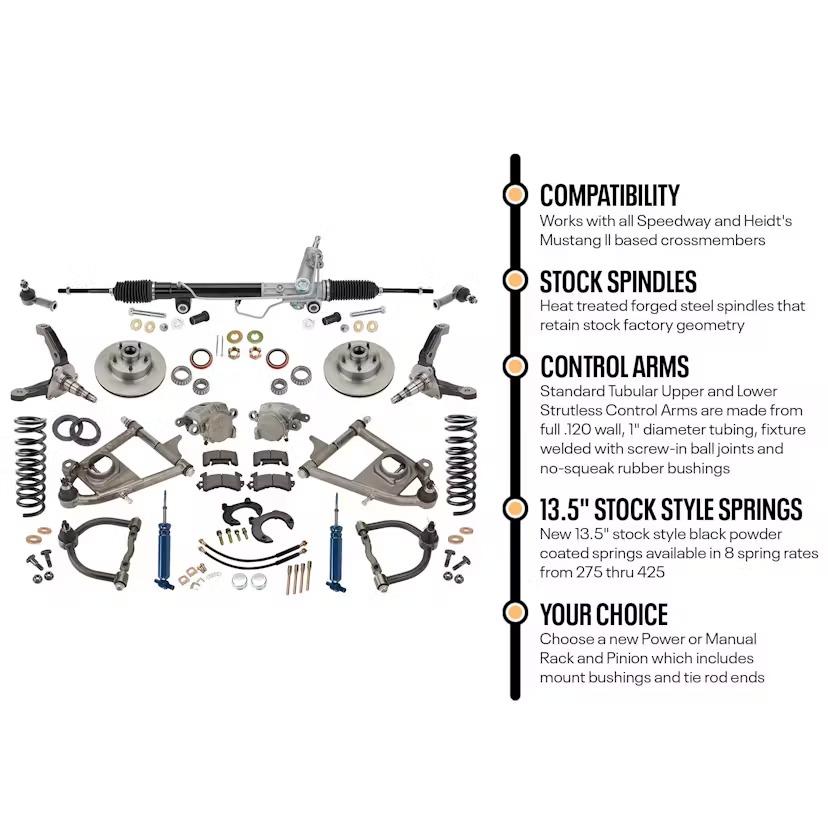 COMPATIBILITY
Works with all Speedway and Heidt's Mustang II based crossmembers

STOCK SPINDLES
Heat treated forged steel spindles that retain stock factory geometry

CONTROL ARMS
Standard Tubular Upper and Lower Strutless Control Arms are made from full .120 wall, 1" diameter tubing, fixture welded with screw-in ball joints and no-squeak rubber bushings

13.5" STOCK STYLE SPRINGS
New 13.5" stock style black powder coated springs available in 8 spring rates from 275 thru 425

YOUR CHOICE
Choose a new Power or Manual Rack and Pinion which includes mount bushings and tie rod ends